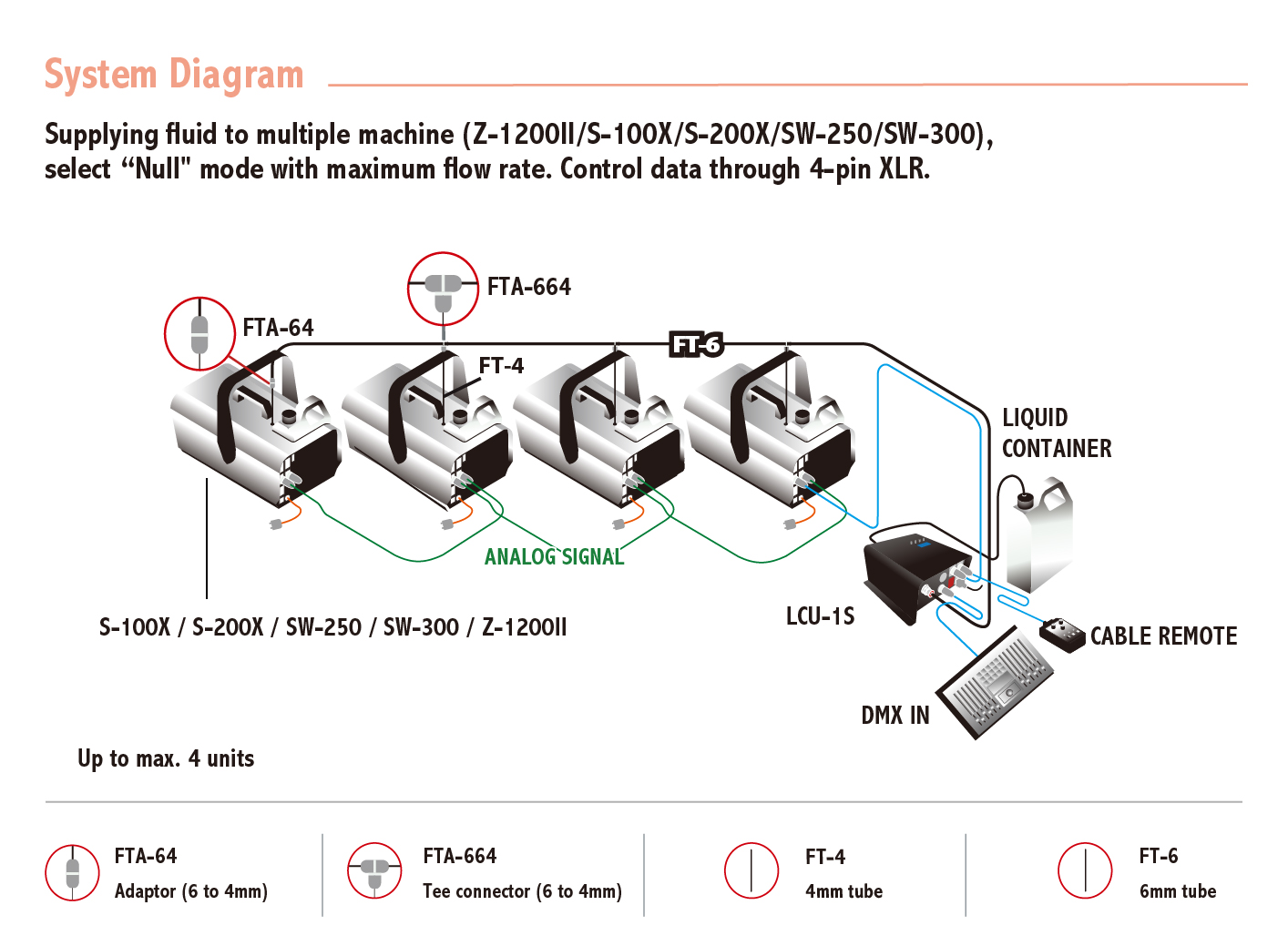 System Diagram

Supplying fluid to multiple machine (Z-1200II/S-100X/S-200X/SW-250/SW-300), select “Null" mode with maximum flow rate. Control data through 4-pin XLR.

FTA-664

FTA-64

FT-6

FT-4

LIQUID CONTAINER

ANALOG SIGNAL

S-100X / S-200X / SW-250 / SW-300 / Z-1200II

LCU-1S

CABLE REMOTE

DMX IN

Up to max. 4 units

FTA-64
Adaptor (6 to 4mm)

FTA-664
Tee connector (6 to 4mm)

FT-4
4mm tube

FT-6
6mm tube